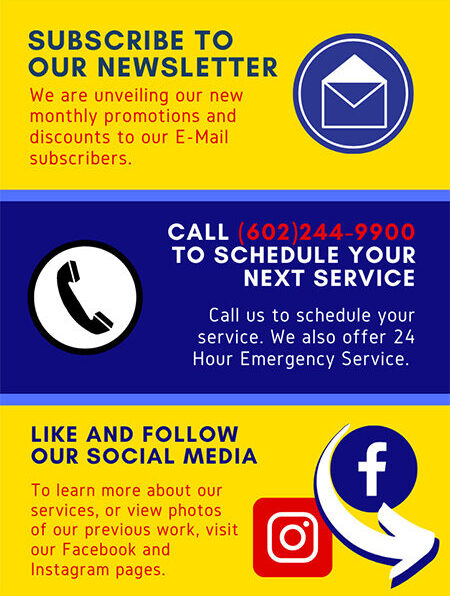 SUBSCRIBE TO OUR NEWSLETTER

We are unveiling our new monthly promotions and discounts to our E-Mail subscribers.

CALL (602)244-9900 TO SCHEDULE YOUR NEXT SERVICE

Call us to schedule your service. We also offer 24 Hour Emergency Service.

LIKE AND FOLLOW OUR SOCIAL MEDIA

To learn more about our services, or view photos of our previous work, visit our Facebook and Instagram pages.

f